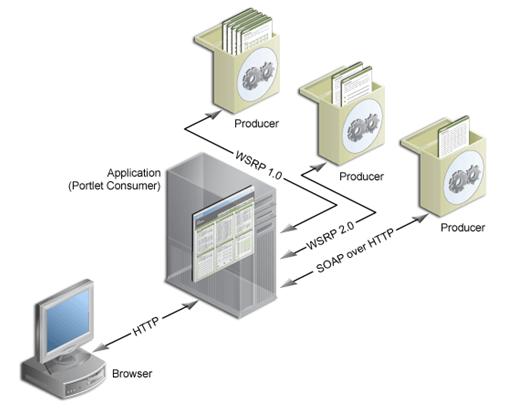 Producer

Producer

Producer

Application (Portlet Consumer)

WSRP 1.0

WSRP 2.0

SOAP over HTTP

HTTP

Browser